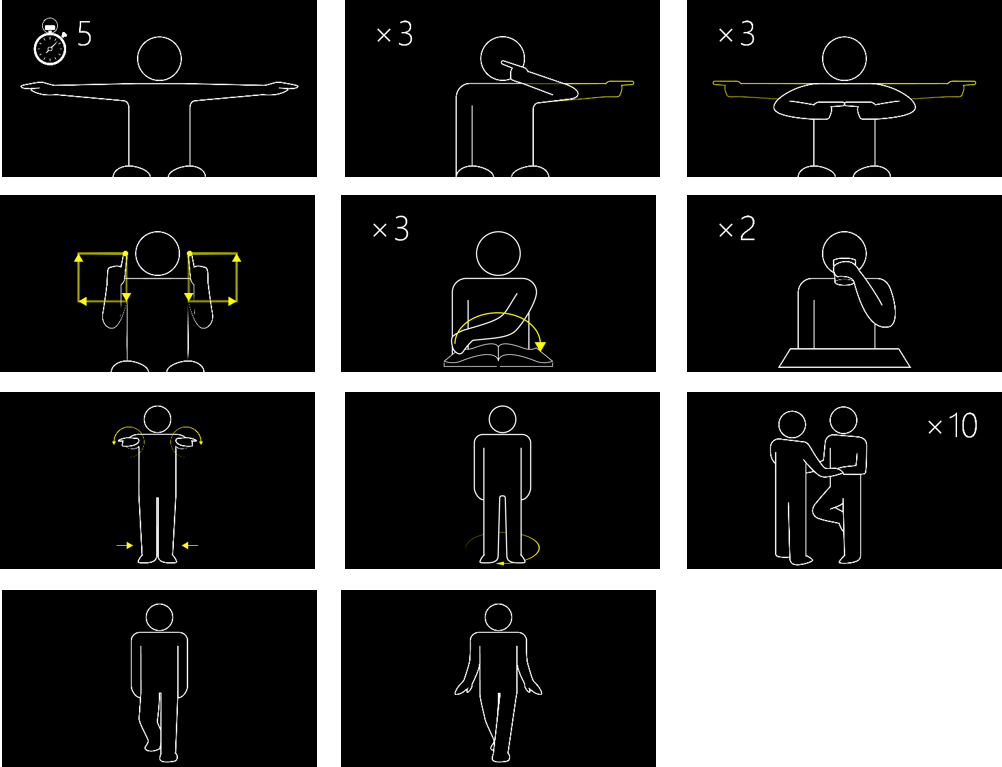 5

×3

×3

×3

×2

×10