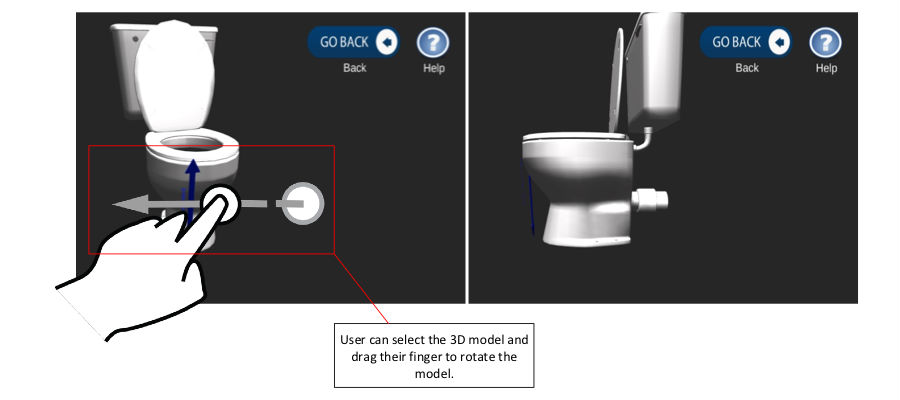 GO BACK
Back
Help

GO BACK
Back
Help

User can select the 3D model and drag their finger to rotate the model.